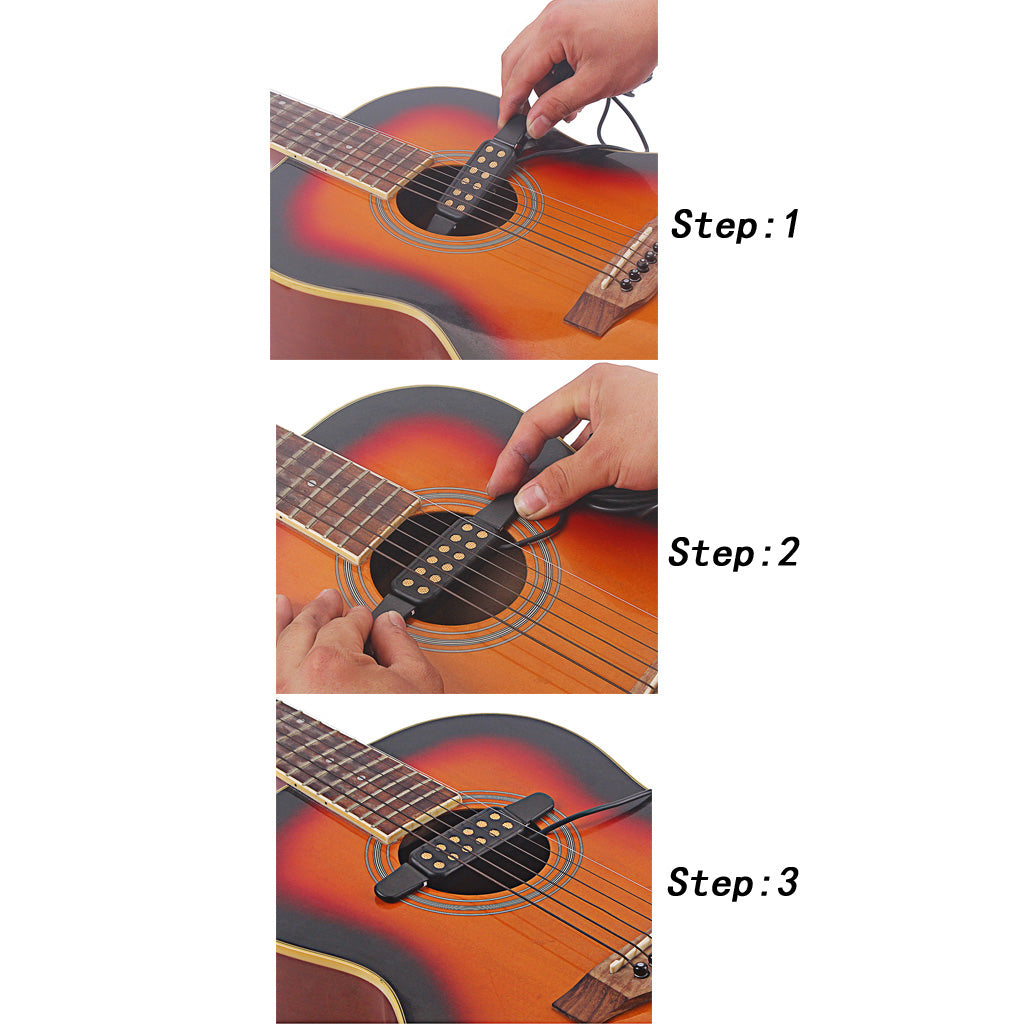 Step:1

Step:2

Step:3