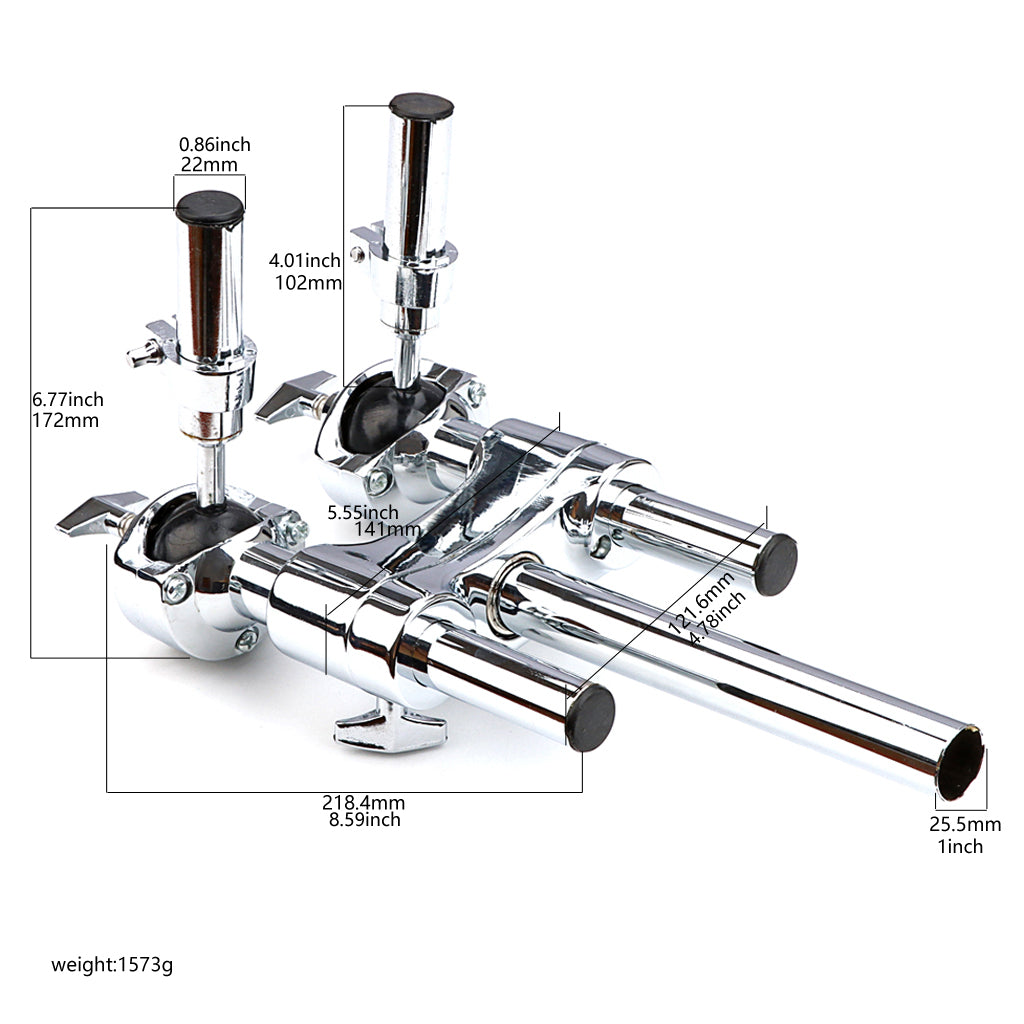 0.86inch
22mm

4.01inch
102mm

6.77inch
172mm

5.55inch
141mm

121.6mm
4.78inch

218.4mm
8.59inch

25.5mm
1inch

weight:1573g