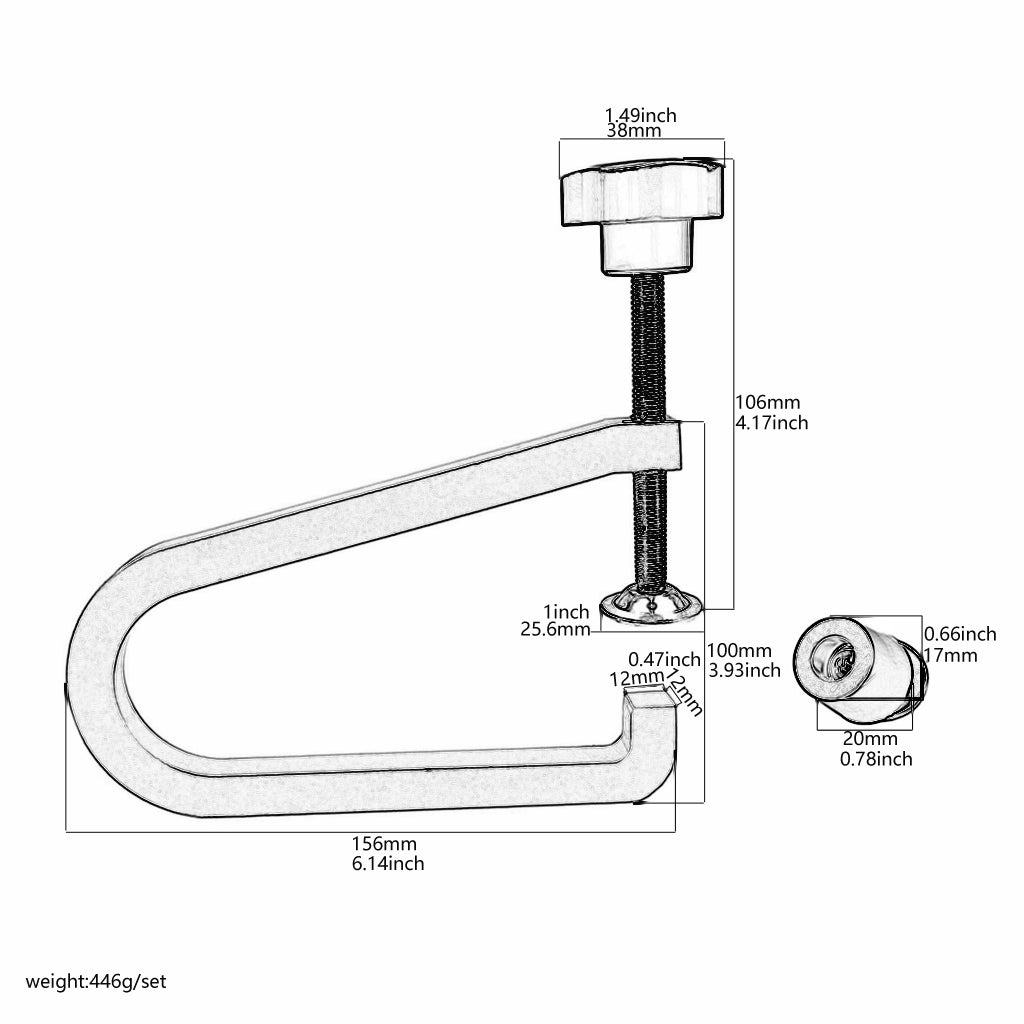 1.49inch
38mm

106mm
4.17inch

1inch
25.6mm

100mm
3.93inch

0.47inch
12mm
12mm

0.66inch
17mm

20mm
0.78inch

156mm
6.14inch

weight:446g/set