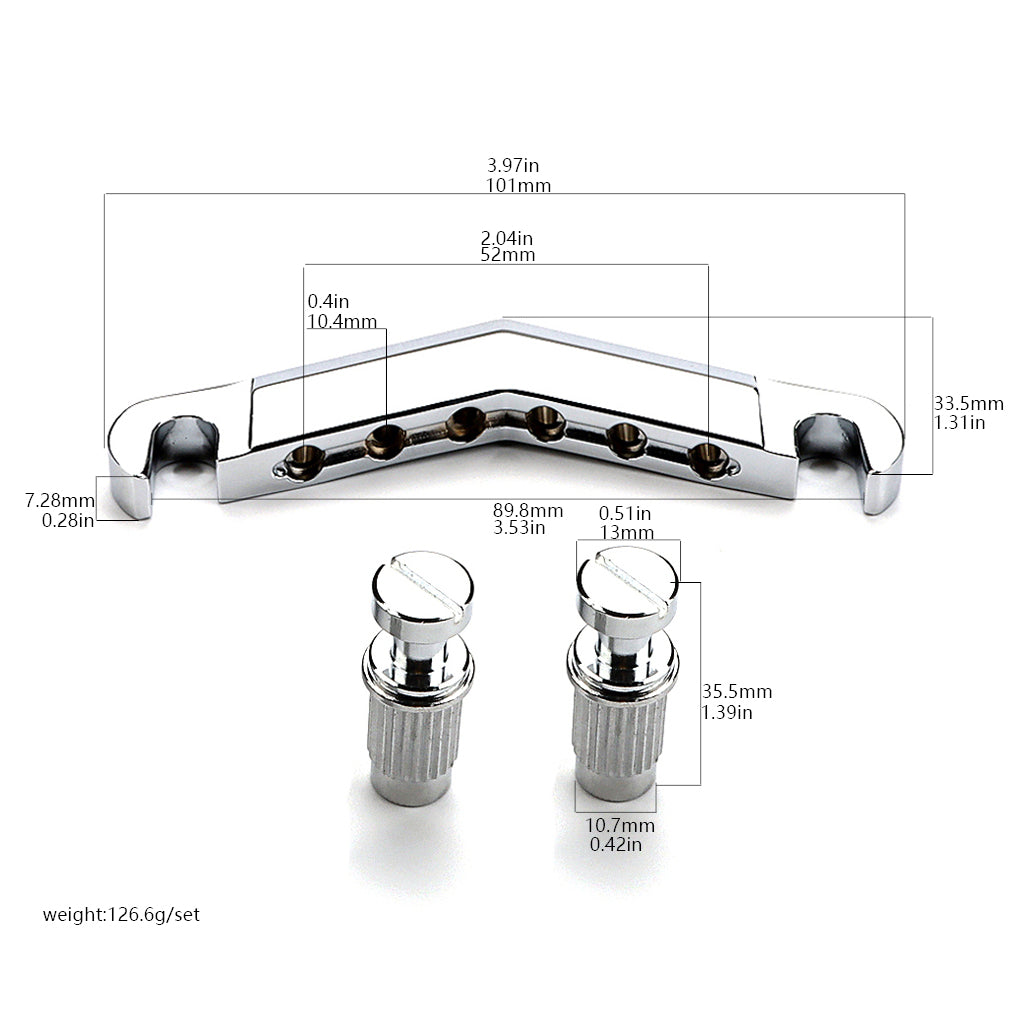 3.97in
101mm

2.04in
52mm

0.4in
10.4mm

33.5mm
1.31in

7.28mm
0.28in

89.8mm
3.53in

0.51in
13mm

35.5mm
1.39in

10.7mm
0.42in

weight:126.6g/set