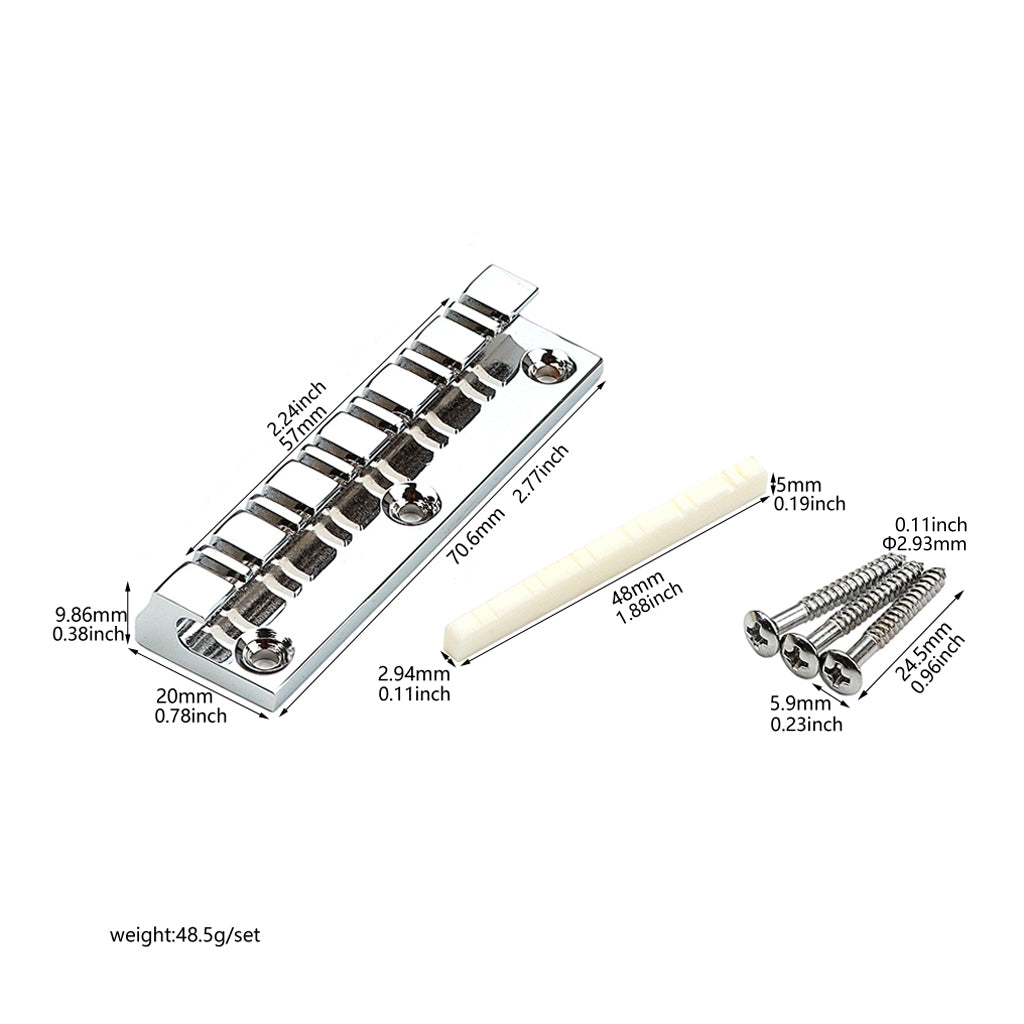 2.24inch
57mm

70.6mm 2.77inch

9.86mm
0.38inch

20mm
0.78inch

5mm
0.19inch

48mm
1.88inch

2.94mm
0.11inch

0.11inch
Φ2.93mm

24.5mm
0.96inch

5.9mm
0.23inch

weight:48.5g/set