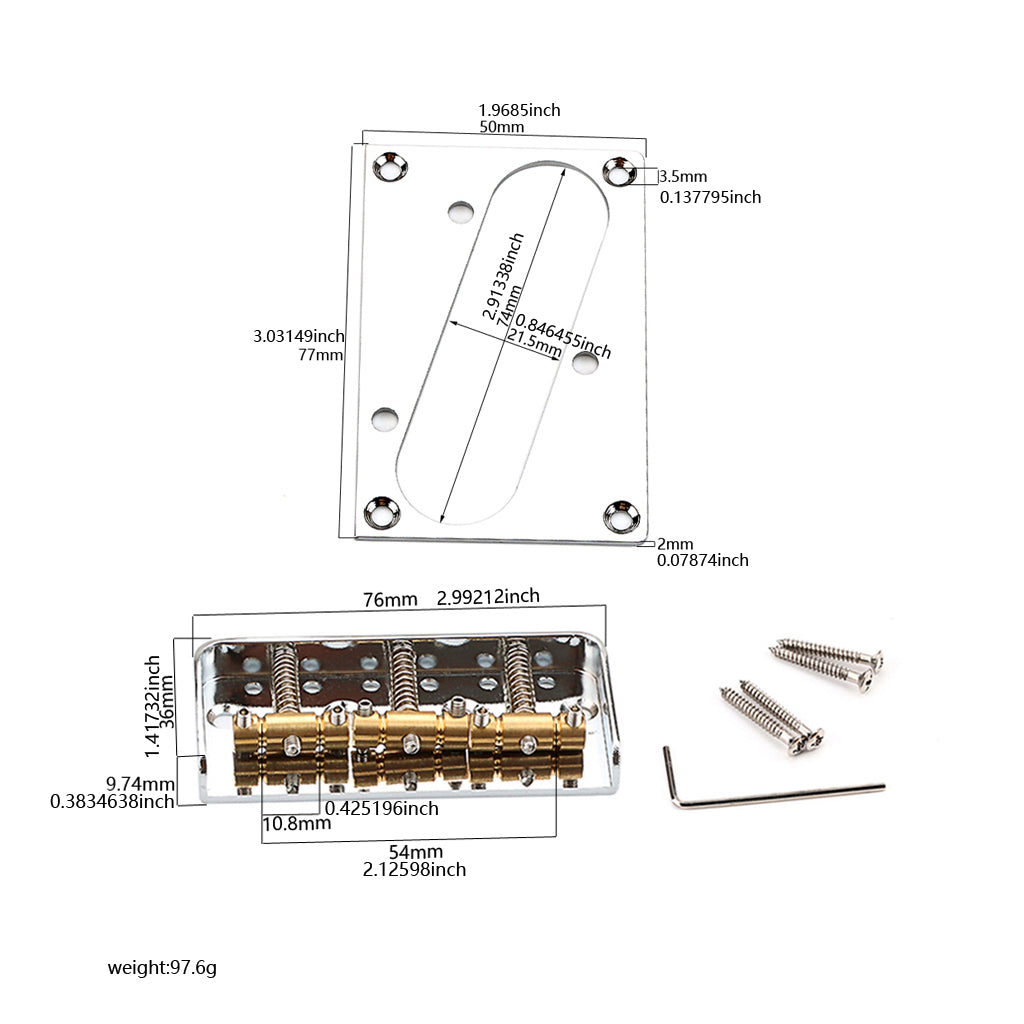 1.9685inch
50mm

3.5mm
0.137795inch

2.91338inch
74mm

0.846455inch
21.5mm

3.03149inch
77mm

2mm
0.07874inch

76mm 2.99212inch

1.41732inch
36mm

9.74mm
0.3834638inch

0.425196inch
10.8mm

54mm
2.12598inch

weight:97.6g